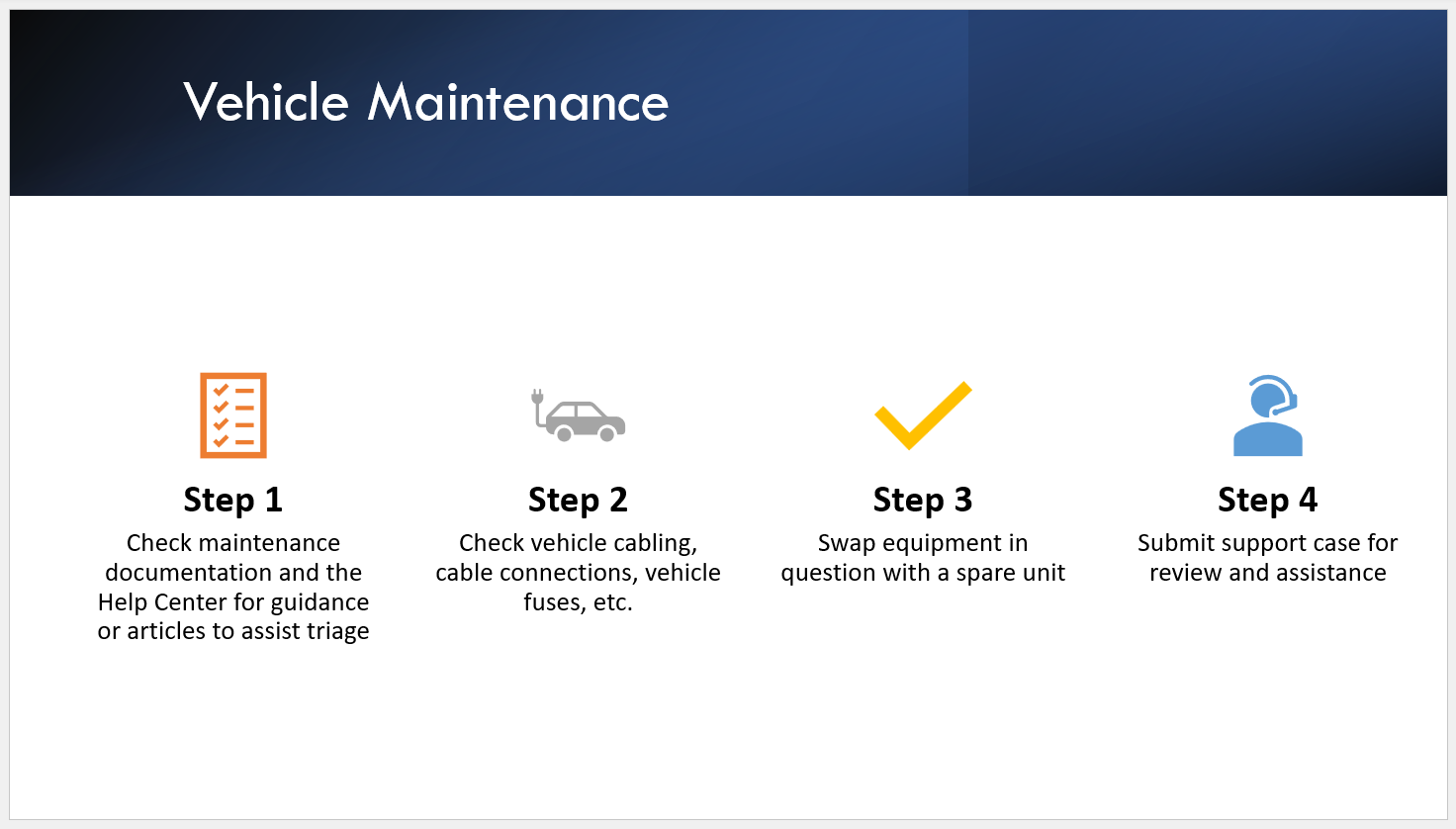 Vehicle Maintenance

Step 1
Check maintenance documentation and the Help Center for guidance or articles to assist triage

Step 2
Check vehicle cabling, cable connections, vehicle fuses, etc.

Step 3
Swap equipment in question with a spare unit

Step 4
Submit support case for review and assistance